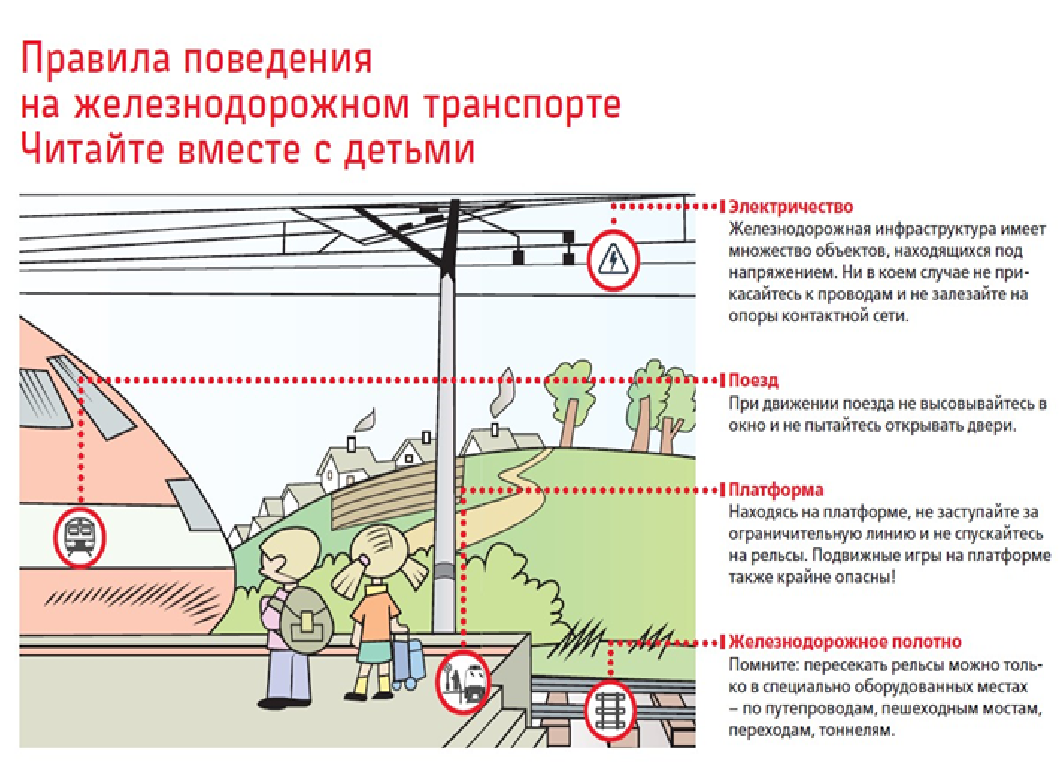 Правила поведения
на железнодорожном транспорте
Читайте вместе с детьми

Электричество
Железнодорожная инфраструктура имеет множество объектов, находящихся под напряжением. Ни в коем случае не прикасайтесь к проводам и не залезайте на опоры контактной сети.

Поезд
При движении поезда не высовывайтесь в окно и не пытайтесь открывать двери.

Платформа
Находясь на платформе, не заступайте за ограничительную линию и не спускайтесь на рельсы. Подвижные игры на платформе также крайне опасны!

Железнодорожное полотно
Помните: пересекать рельсы можно только в специально оборудованных местах – по путепроводам, пешеходным мостам, переходам, тоннелям.